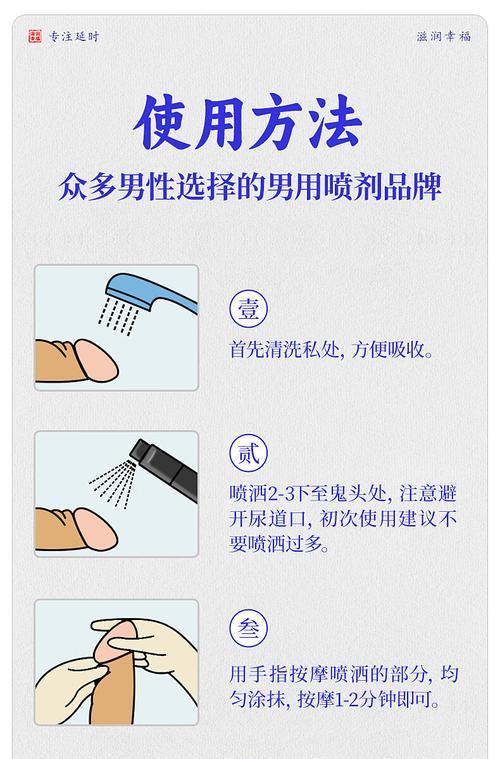 专注延时

滋润幸福

使用方法

众多男性选择的男用喷剂品牌

壹

首先清洗私处，方便吸收。

贰

喷洒2-3下至龟头处，注意避开尿道口，初次使用建议不要喷洒过多。

叁

用手指按摩喷洒的部分，均匀涂抹，按摩1-2分钟即可。